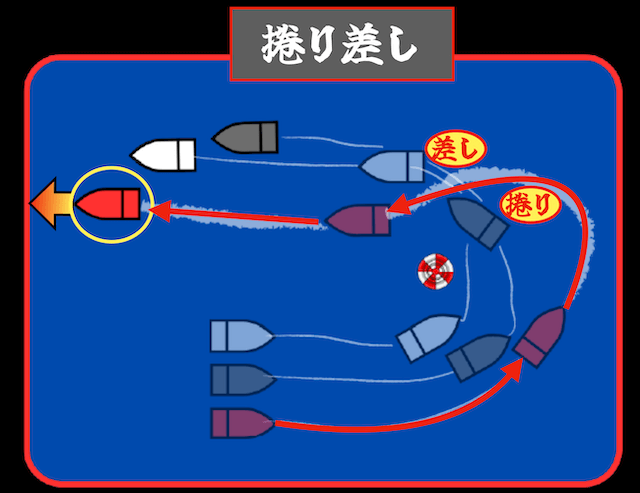 捲り差し

差し

捲り